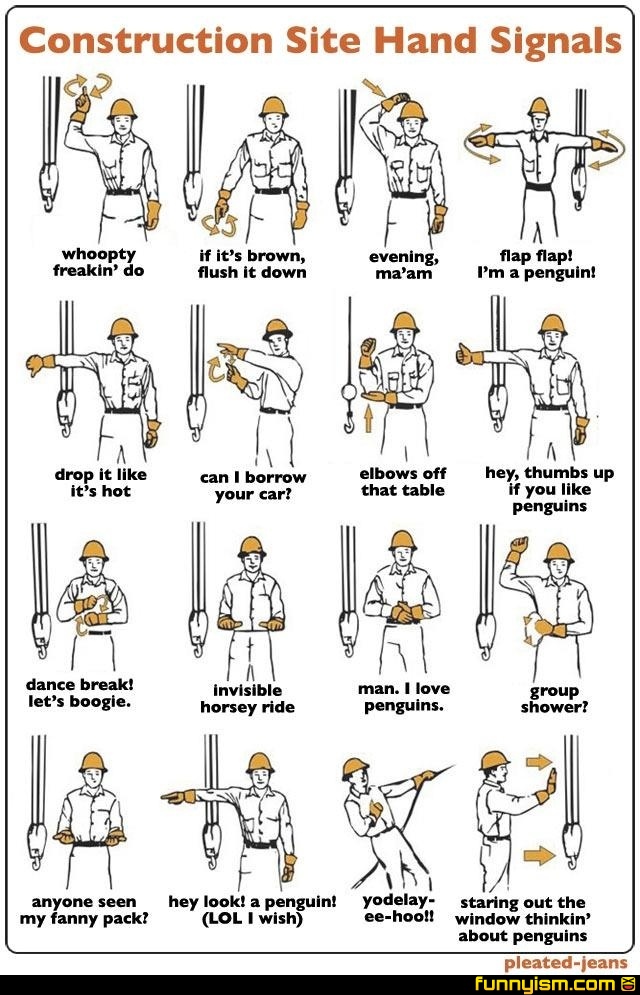 Construction Site Hand Signals

whoopty freakin' do

if it's brown, flush it down

evening, ma'am

flap flap! I'm a penguin!

drop it like it's hot

can I borrow your car?

elbows off that table

hey, thumbs up if you like penguins

dance break! let's boogie.

invisible horsey ride

man. I love penguins.

group shower?

anyone seen my fanny pack?

hey look! a penguin! (LOL I wish)

yodelay-ee-hoo!!

staring out the window thinkin' about penguins

pleated-jeans

funnyism.com